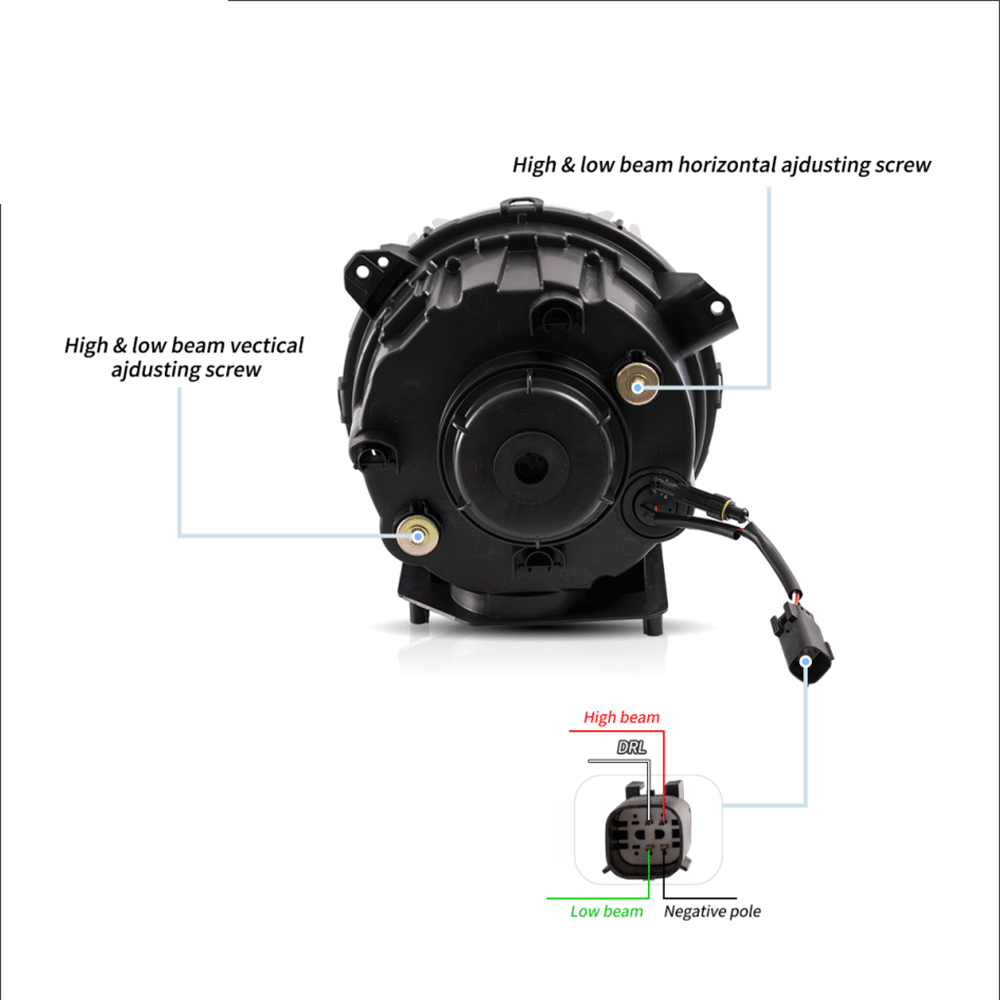 High & low beam horizontal ajdusting screw

High & low beam vectical ajdusting screw

High beam

DRL

Low beam

Negative pole