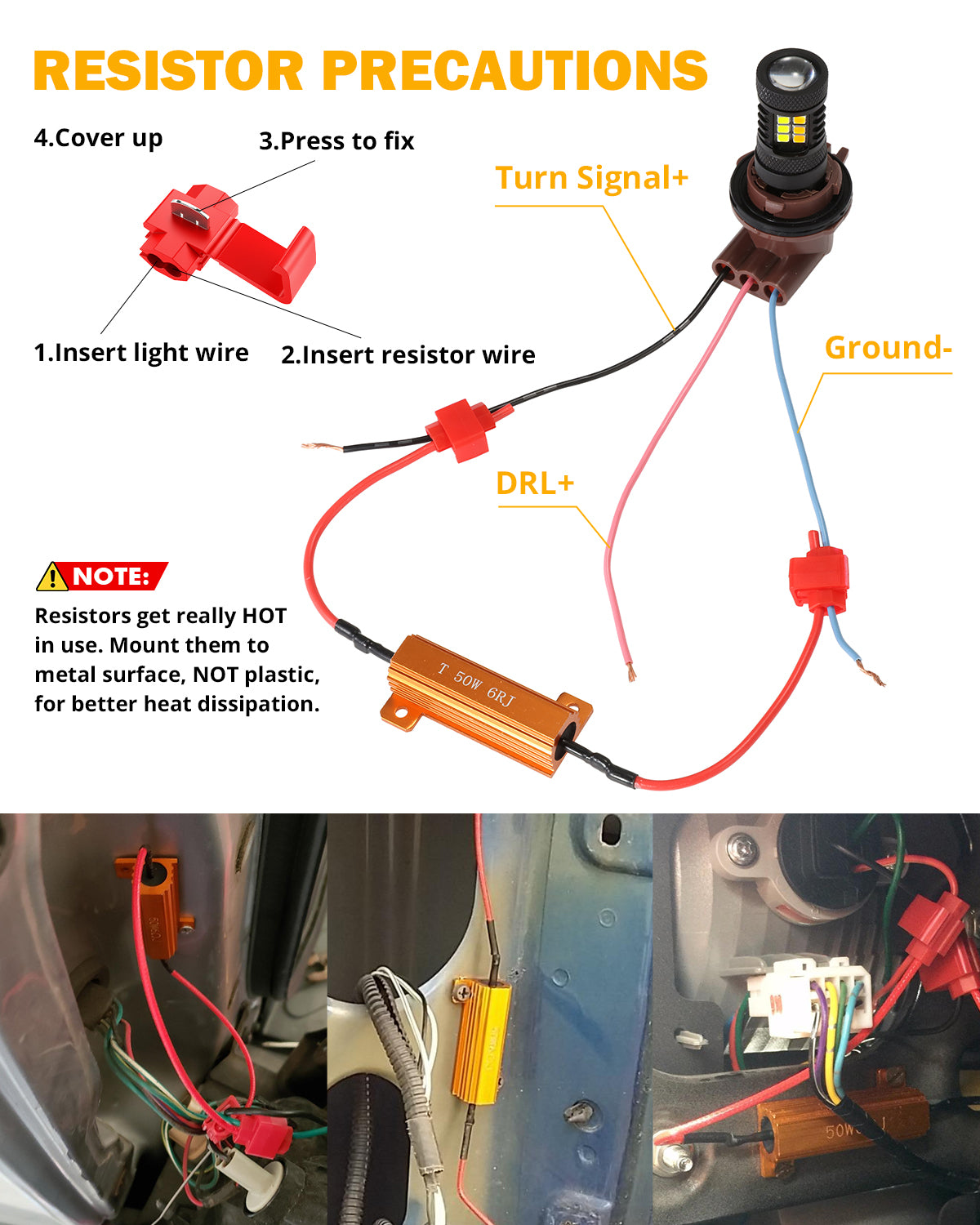 RESISTOR PRECAUTIONS

4.Cover up

3.Press to fix

1.Insert light wire

2.Insert resistor wire

Turn Signal+

Ground-

DRL+

NOTE:

Resistors get really HOT in use. Mount them to metal surface, NOT plastic, for better heat dissipation.

T 50W 6RJ

50W